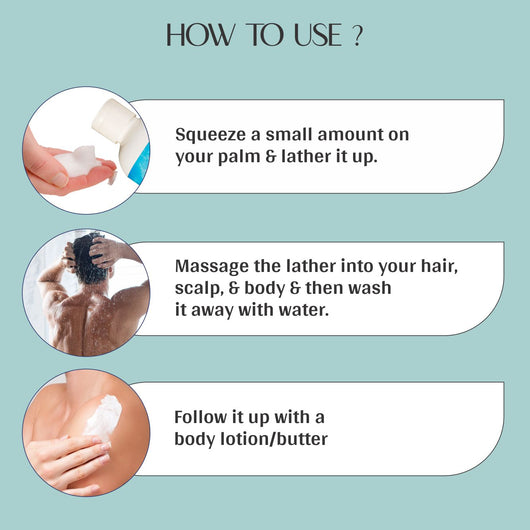 HOW TO USE ?

Squeeze a small amount on your palm & lather it up.

Massage the lather into your hair, scalp, & body & then wash it away with water.

Follow it up with a body lotion/butter