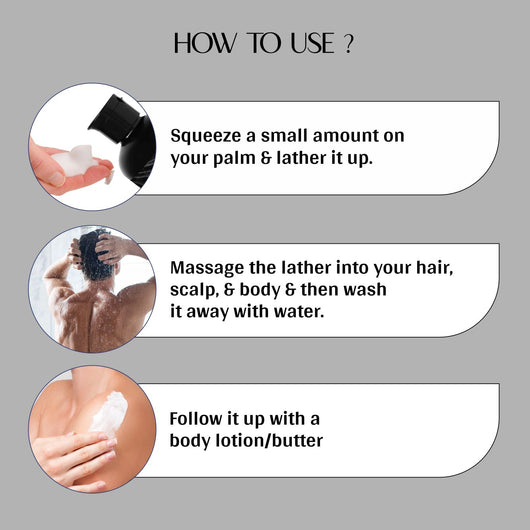 HOW TO USE ?

Squeeze a small amount on your palm & lather it up.

Massage the lather into your hair, scalp, & body & then wash it away with water.

Follow it up with a body lotion/butter