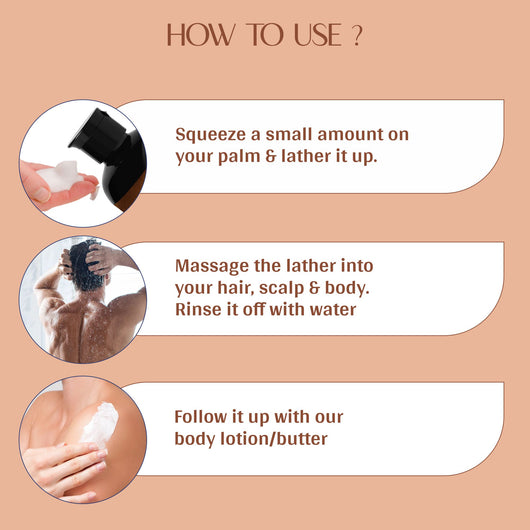 HOW TO USE ?

Squeeze a small amount on your palm & lather it up.

Massage the lather into your hair, scalp & body. Rinse it off with water

Follow it up with our body lotion/butter