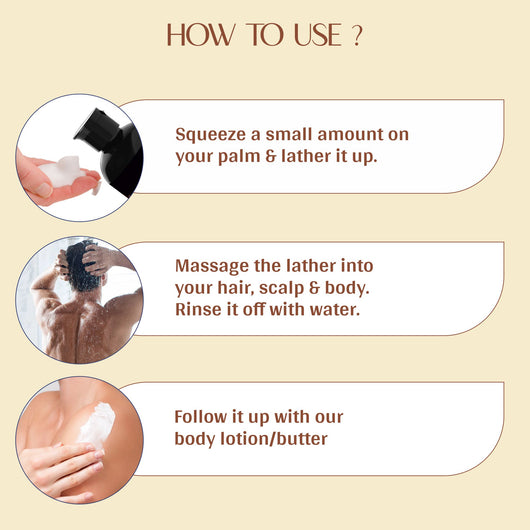 HOW TO USE ?

Squeeze a small amount on your palm & lather it up.

Massage the lather into your hair, scalp & body. Rinse it off with water.

Follow it up with our body lotion/butter